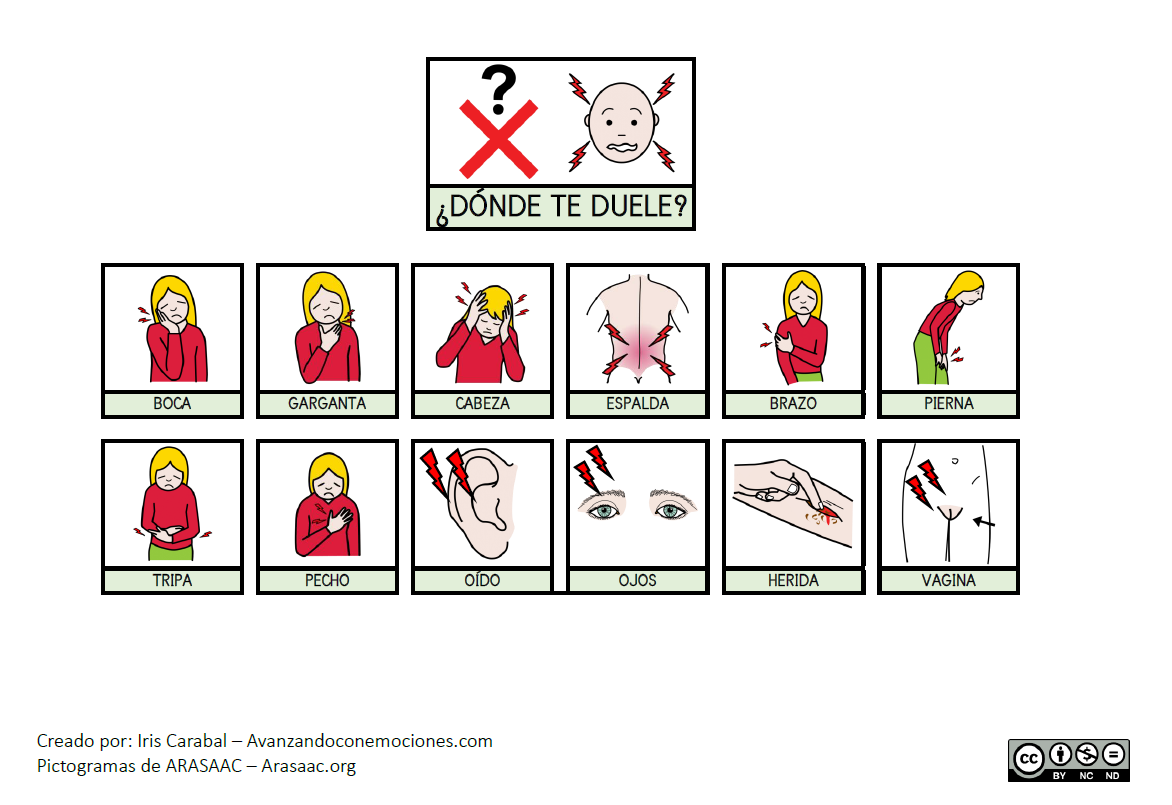 ?

¿DÓNDE TE DUELE?

BOCA

GARGANTA

CABEZA

ESPALDA

BRAZO

PIERNA

TRIPA

PECHO

OÍDO

OJOS

HERIDA

VAGINA

Creado por: Iris Carabal – Avanzandoconemociones.com
Pictogramas de ARASAAC – Arasaac.org

cc BY NC ND