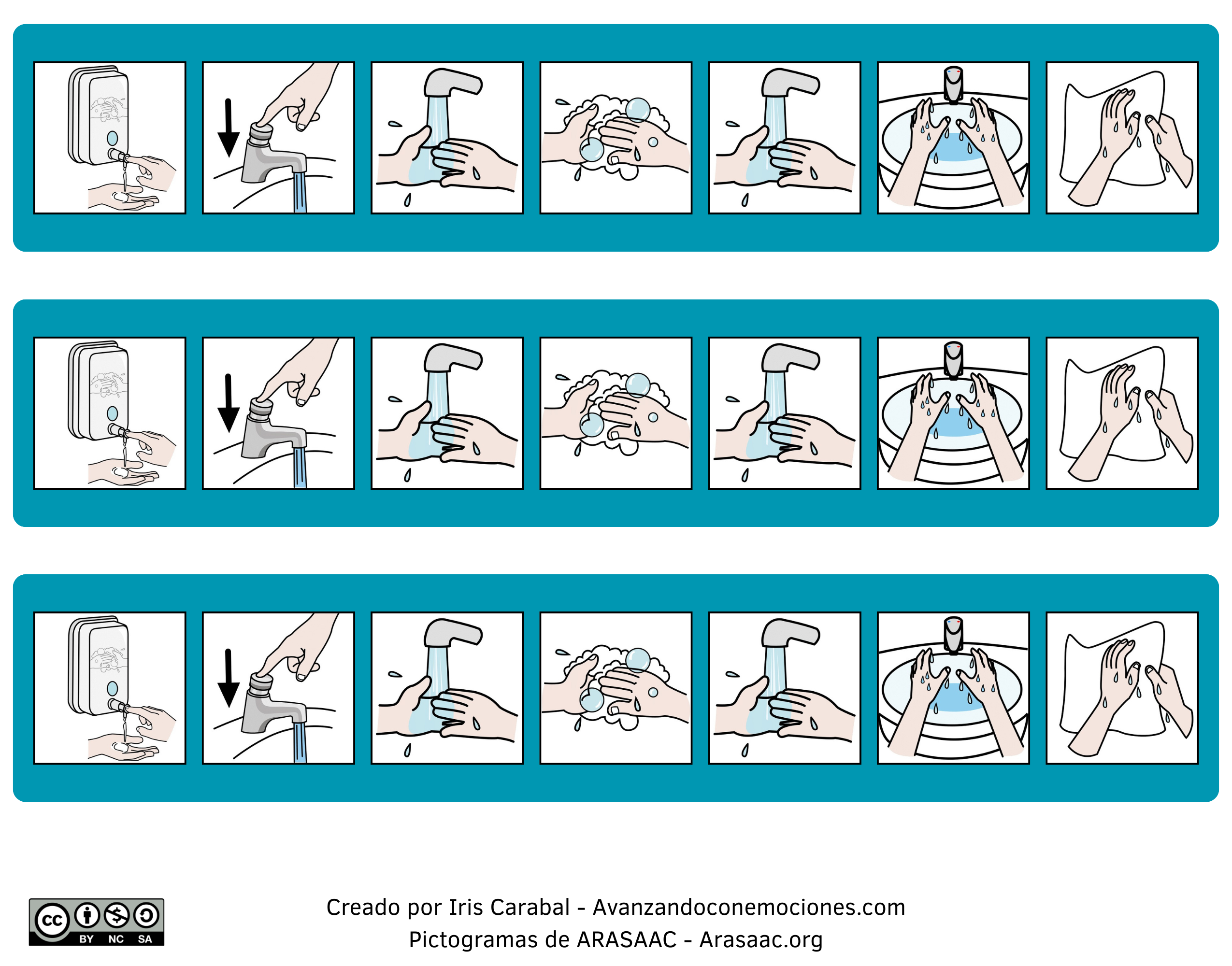 cc BY NC SA

Creado por Iris Carabal - Avanzandoconemociones.com
Pictogramas de ARASAAC - Arasaac.org